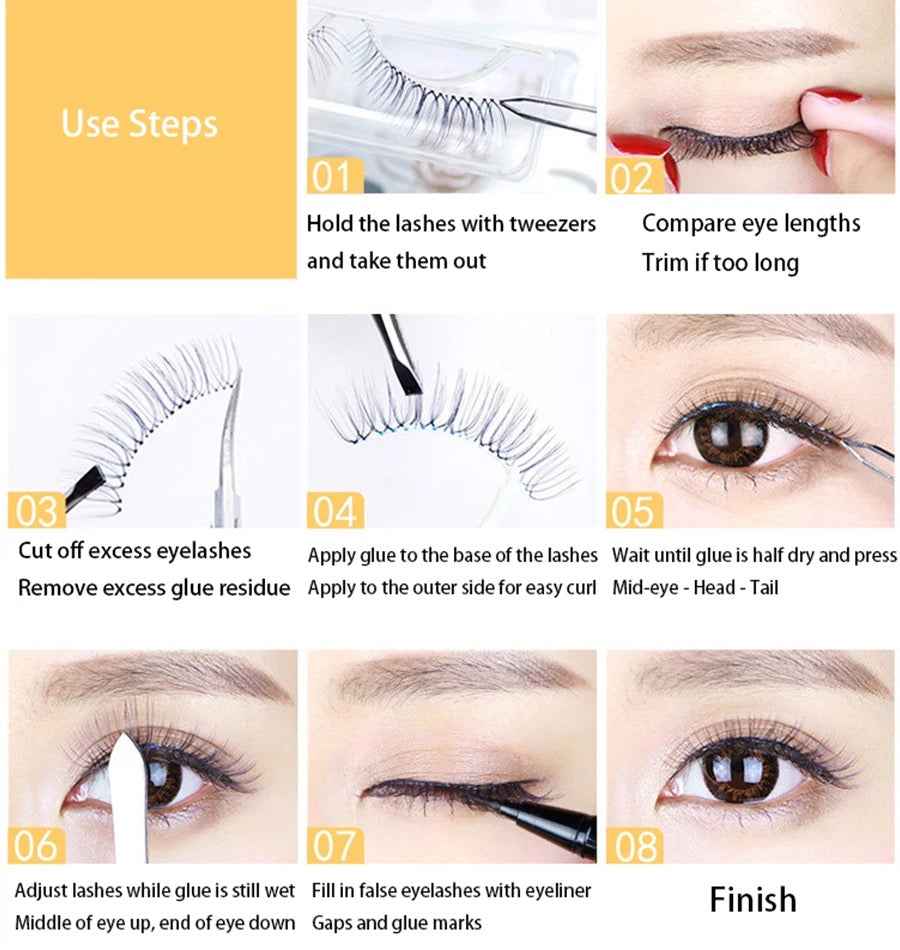 Use Steps

01
Hold the lashes with tweezers and take them out

02
Compare eye lengths
Trim if too long

03
Cut off excess eyelashes
Remove excess glue residue

04
Apply glue to the base of the lashes
Apply to the outer side for easy curl

05
Wait until glue is half dry and press
Mid-eye - Head - Tail

06
Adjust lashes while glue is still wet
Middle of eye up, end of eye down

07
Fill in false eyelashes with eyeliner
Gaps and glue marks

08
Finish